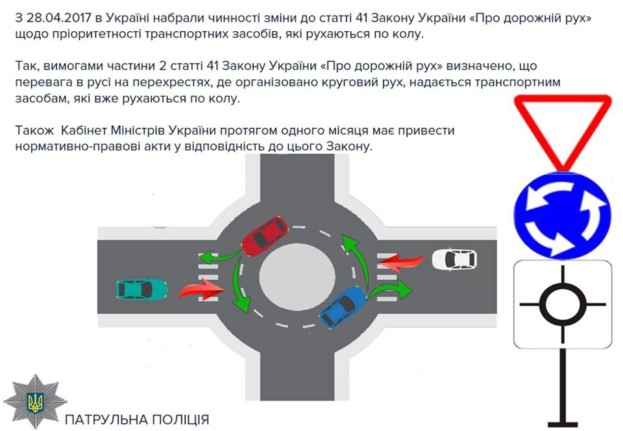 З 28.04.2017 в Україні набрали чинності зміни до статті 41 Закону України «Про дорожній рух» щодо пріоритетності транспортних засобів, які рухаються по колу.

Так, вимогами частини 2 статті 41 Закону України «Про дорожній рух» визначено, що перевага в русі на перехрестях, де організовано круговий рух, надається транспортним засобам, які вже рухаються по колу.

Також Кабінет Міністрів України протягом одного місяця має привести нормативно-правові акти у відповідність до цього Закону.

ПАТРУЛЬНА ПОЛІЦІЯ